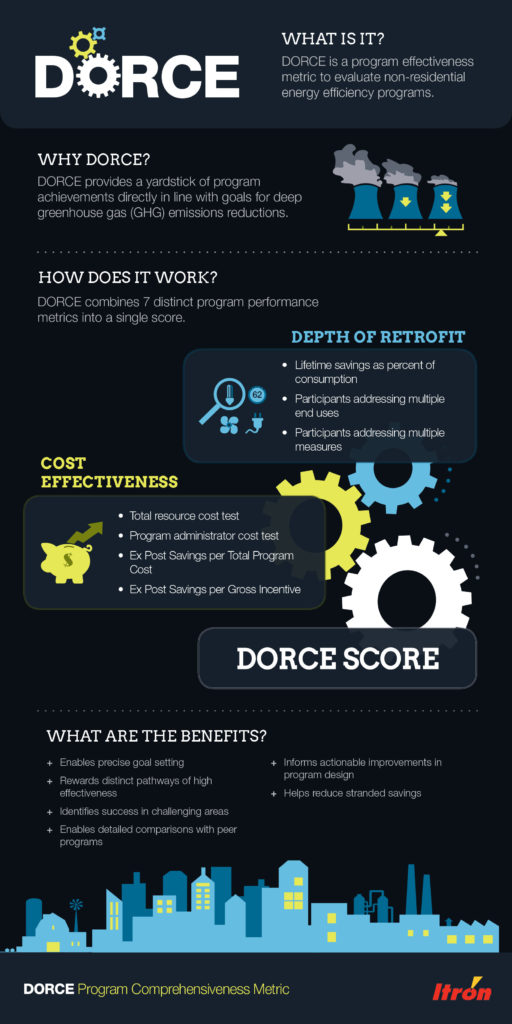 DORCE

WHAT IS IT?

DORCE is a program effectiveness metric to evaluate non-residential energy efficiency programs.

WHY DORCE?

DORCE provides a yardstick of program achievements directly in line with goals for deep greenhouse gas (GHG) emissions reductions.

HOW DOES IT WORK?

DORCE combines 7 distinct program performance metrics into a single score.

DEPTH OF RETROFIT

62

- Lifetime savings as percent of consumption
- Participants addressing multiple end uses
- Participants addressing multiple measures

COST EFFECTIVENESS

$

- Total resource cost test
- Program administrator cost test
- Ex Post Savings per Total Program Cost
- Ex Post Savings per Gross Incentive

DORCE SCORE

WHAT ARE THE BENEFITS?

+ Enables precise goal setting
+ Rewards distinct pathways of high effectiveness
+ Identifies success in challenging areas
+ Enables detailed comparisons with peer programs

+ Informs actionable improvements in program design
+ Helps reduce stranded savings

DORCE Program Comprehensiveness Metric

Itron